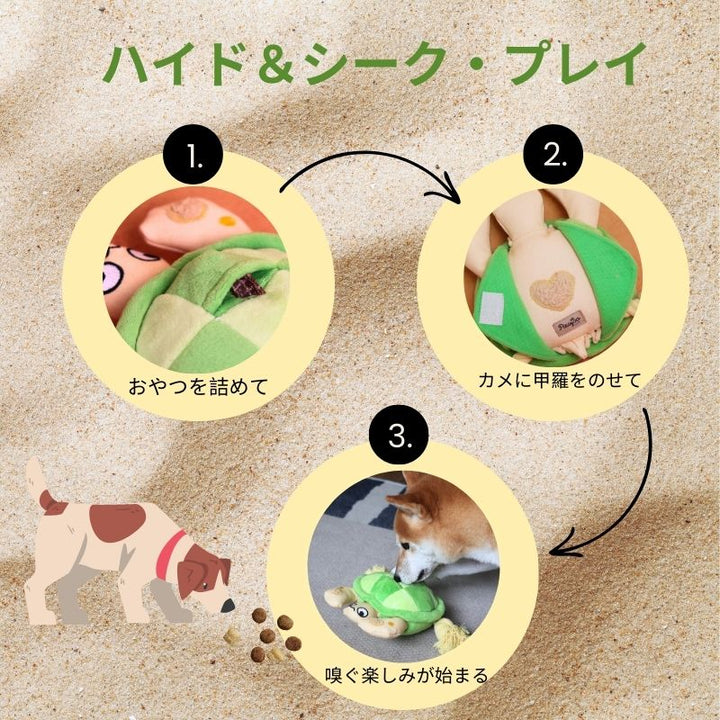 ハイド＆シーク・プレイ

1.

おやつを詰めて

2.

カメに甲羅をのせて

3.

嗅ぐ楽しみが始まる